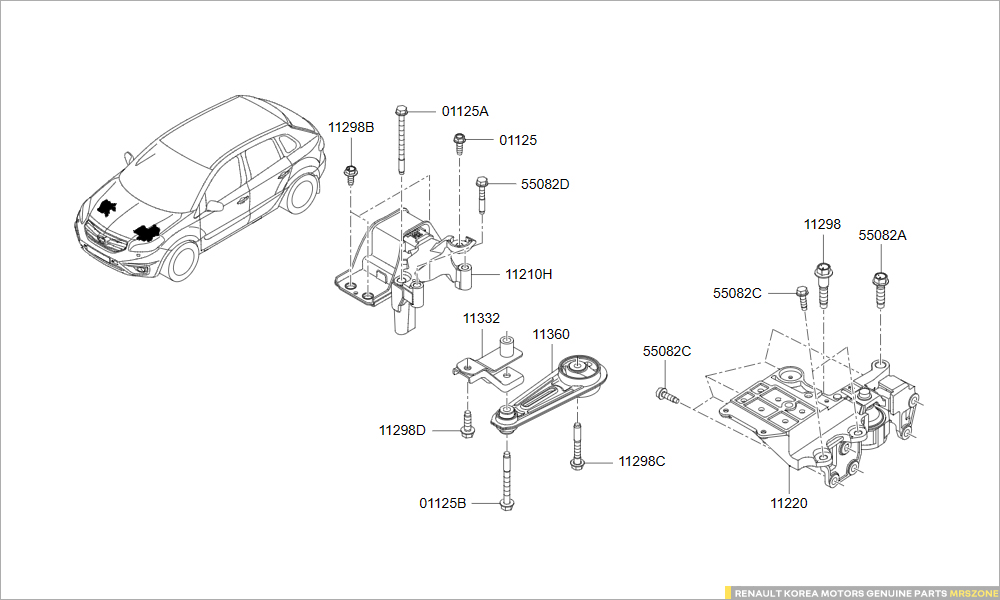 11298B
01125A
01125
55082D
11210H
11332
11360
11298D
11298C
01125B
11298
55082A
55082C
55082C
11220
RENAULT KOREA MOTORS GENUINE PARTS MRSZONE