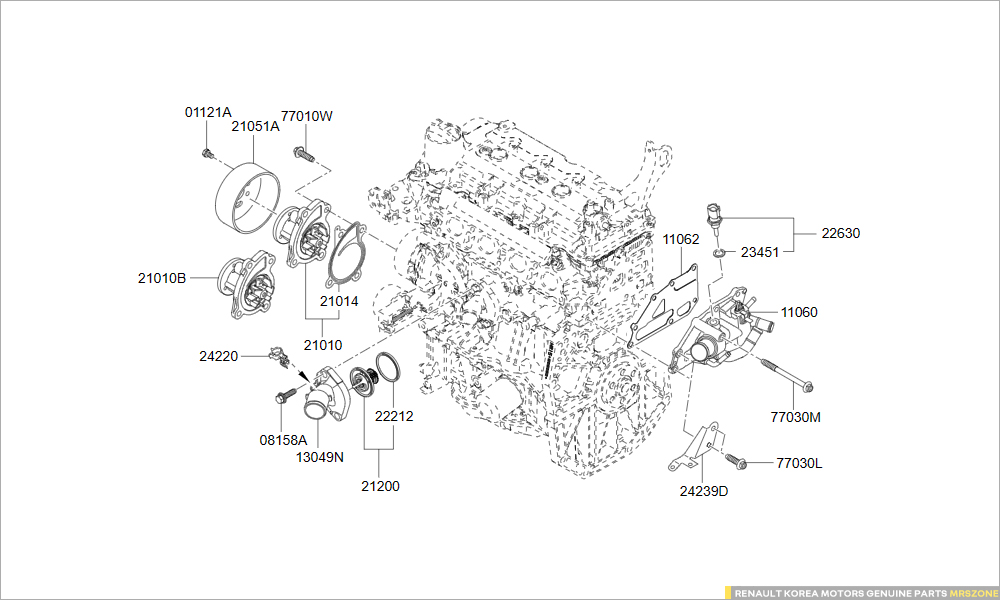 01121A
21051A
77010W
21010B
21014
21010
24220
08158A
13049N
22212
21200
11062
22630
23451
11060
77030M
77030L
24239D

RENAULT KOREA MOTORS GENUINE PARTS MRSZONE