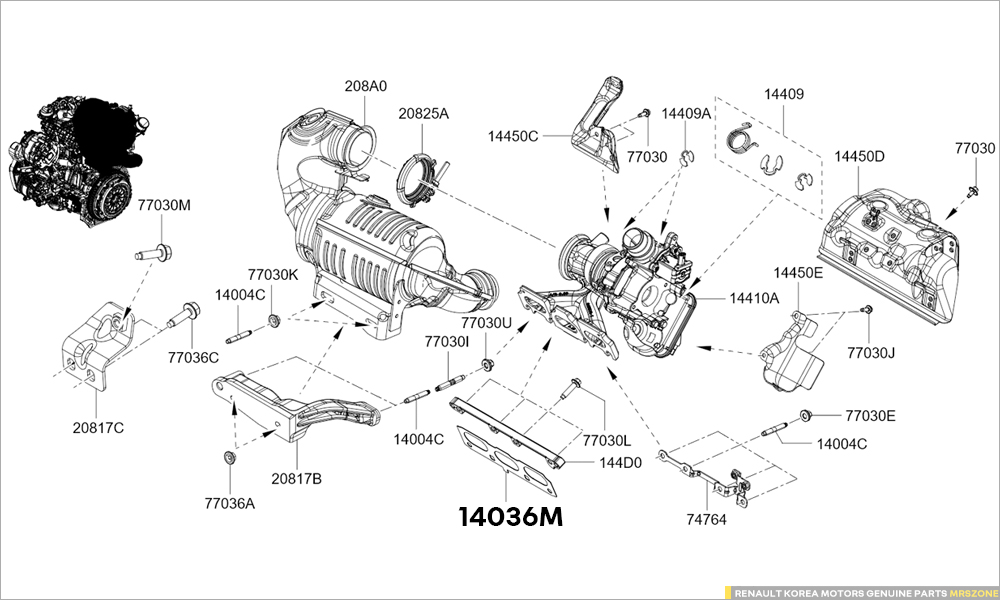 208A0
20825A
14450C
77030
14409A
14409
14450D
77030
77030M
77030K
14004C
77036C
20817C
77030U
77030I
14410A
14450E
77030J
14004C
77030L
144D0
77030E
14004C
20817B
77036A
14036M
74764
RENAULT KOREA MOTORS GENUINE PARTS MRSZONE