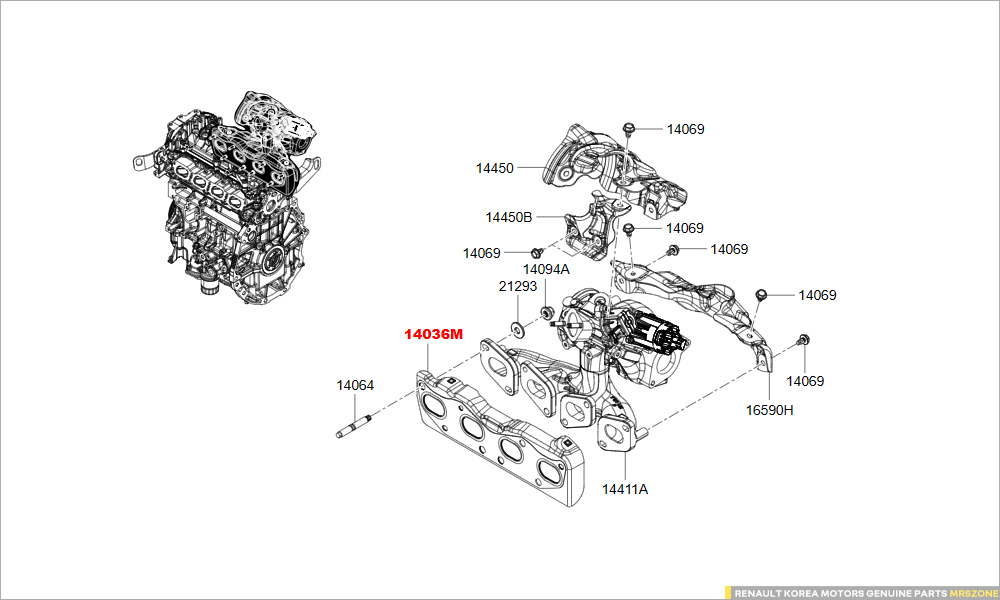 14069
14450
14450B
14069
14069
14069
14094A
21293
14069
14036M
14064
14069
16590H
14411A
RENAULT KOREA MOTORS GENUINE PARTS MRSZONE