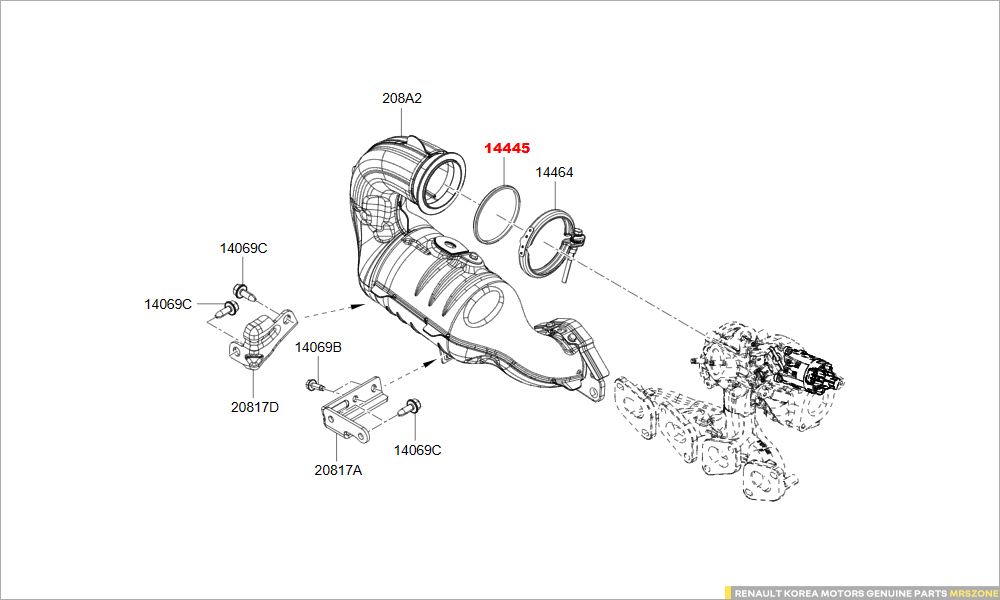 208A2

14445

14464

14069C

14069C

14069B

20817D

20817A

14069C

RENAULT KOREA MOTORS GENUINE PARTS MRSZONE