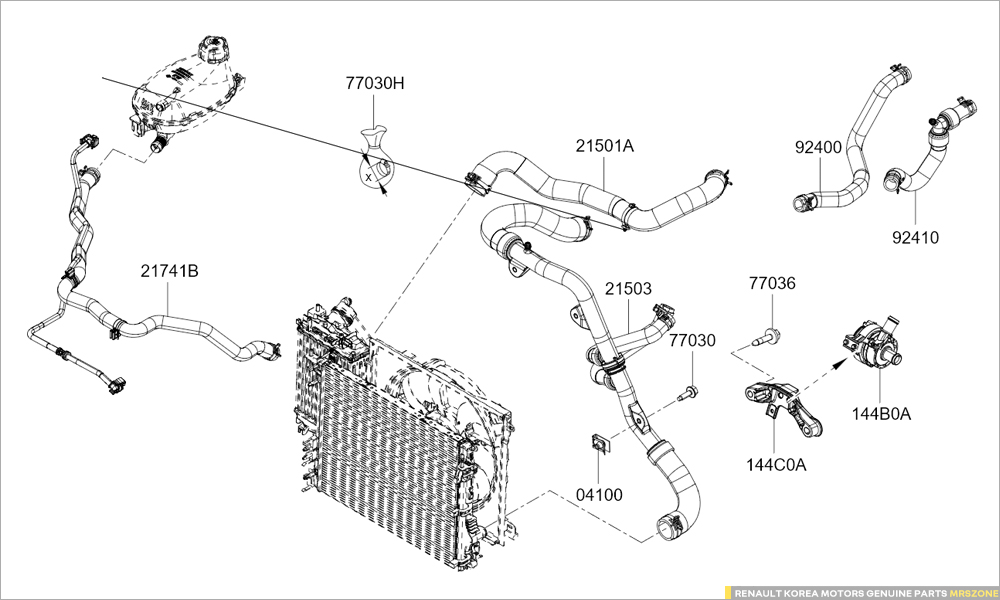 77030H

21501A

92400

92410

21741B

21503

77036

77030

144B0A

144C0A

04100

RENAULT KOREA MOTORS GENUINE PARTS MRSZONE