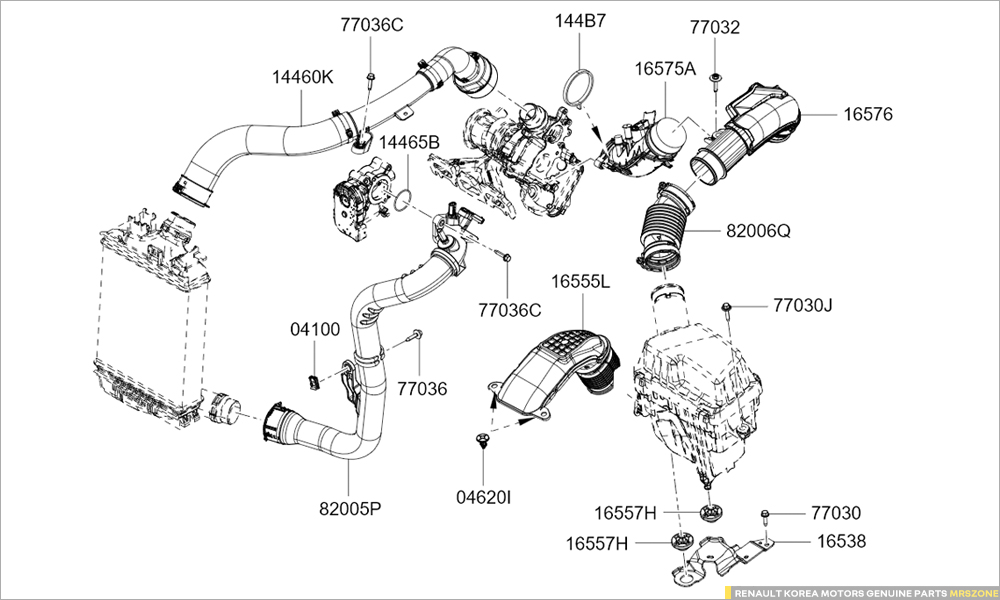 77036C
144B7
77032
14460K
16575A
16576
14465B
82006Q
77036C
16555L
77030J
04100
77036
82005P
04620I
16557H
77030
16557H
16538
RENAULT KOREA MOTORS GENUINE PARTS MRSZONE