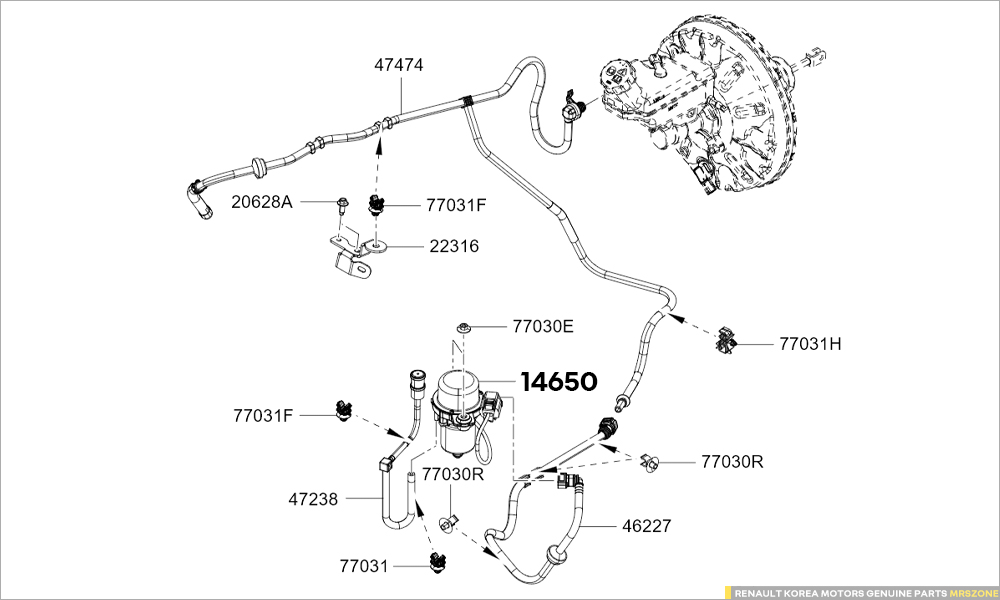 47474

20628A

77031F

22316

77030E

77031H

14650

77031F

77030R

77030R

47238

46227

77031

RENAULT KOREA MOTORS GENUINE PARTS MRSZONE