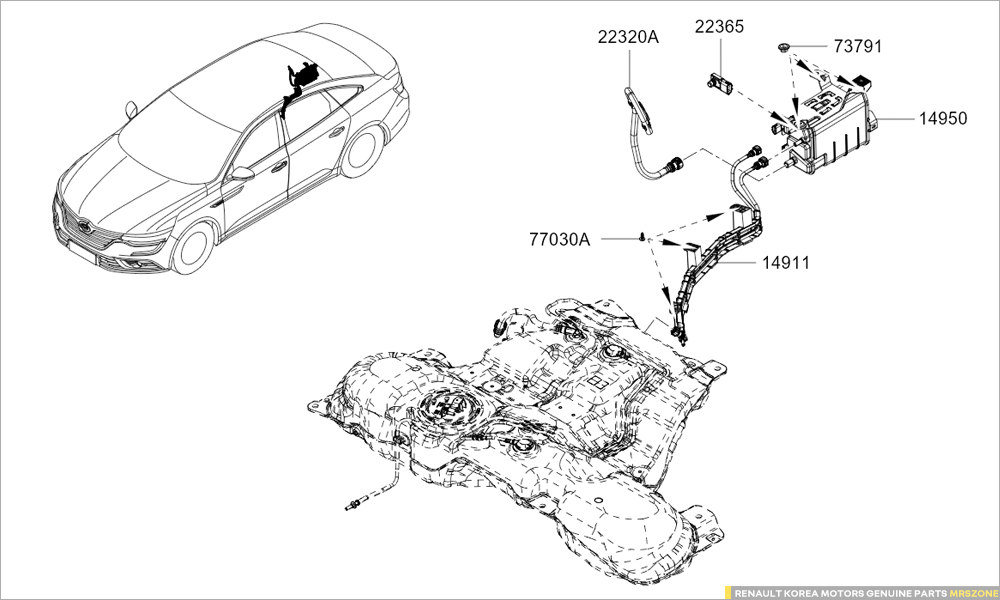 22320A
22365
73791
14950
77030A
14911
RENAULT KOREA MOTORS GENUINE PARTS MRSZONE