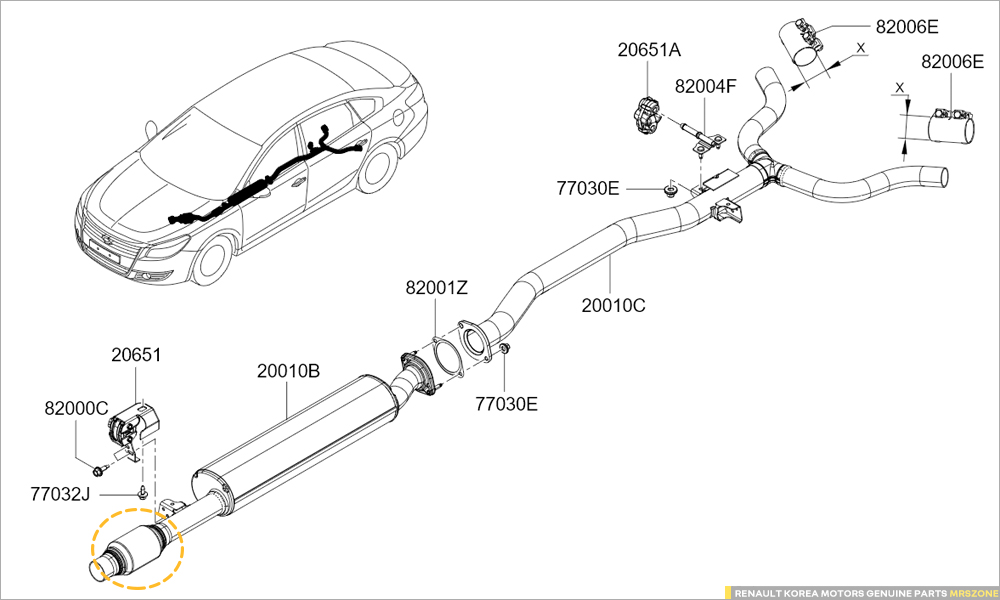 82006E
X
20651A
82006E
82004F
X
77030E
82001Z
20010C
20651
20010B
82000C
77030E
77032J
RENAULT KOREA MOTORS GENUINE PARTS MRSZONE