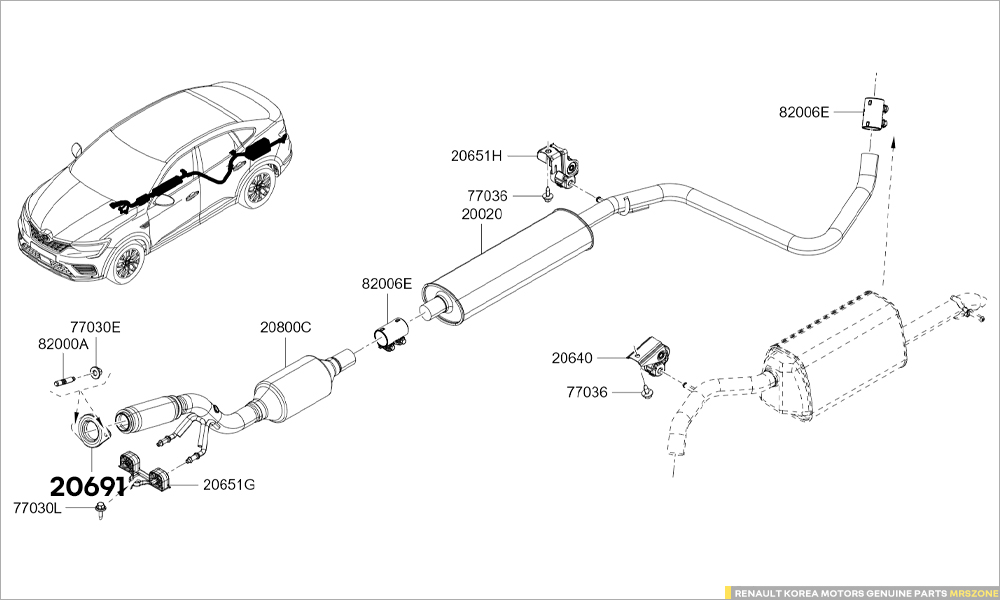 82006E

20651H

77036

20020

82006E

77030E

82000A

20800C

20640

77036

20691

20651G

77030L

RENAULT KOREA MOTORS GENUINE PARTS MRSZONE