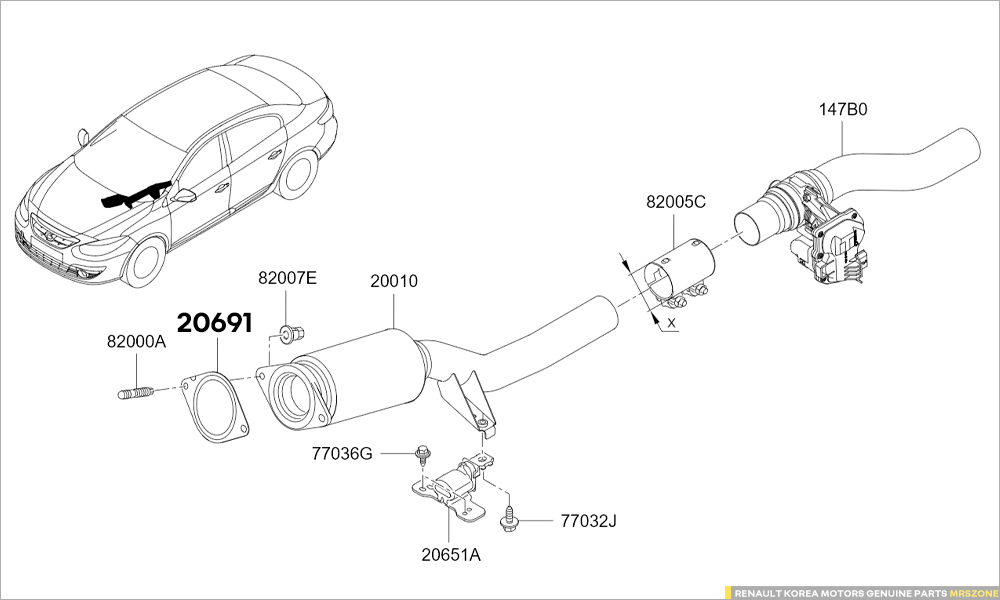 147B0

82005C

X

82007E

20010

20691

82000A

77036G

77032J

20651A

RENAULT KOREA MOTORS GENUINE PARTS MRSZONE