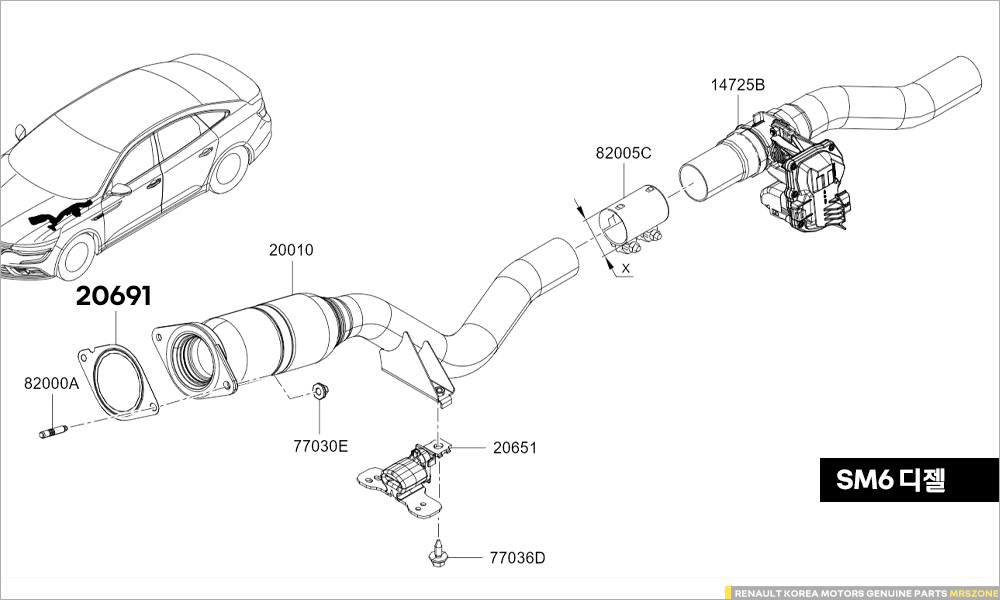 14725B

82005C

X

20010

20691

82000A

77030E

20651

77036D

SM6 디젤

RENAULT KOREA MOTORS GENUINE PARTS MRSZONE