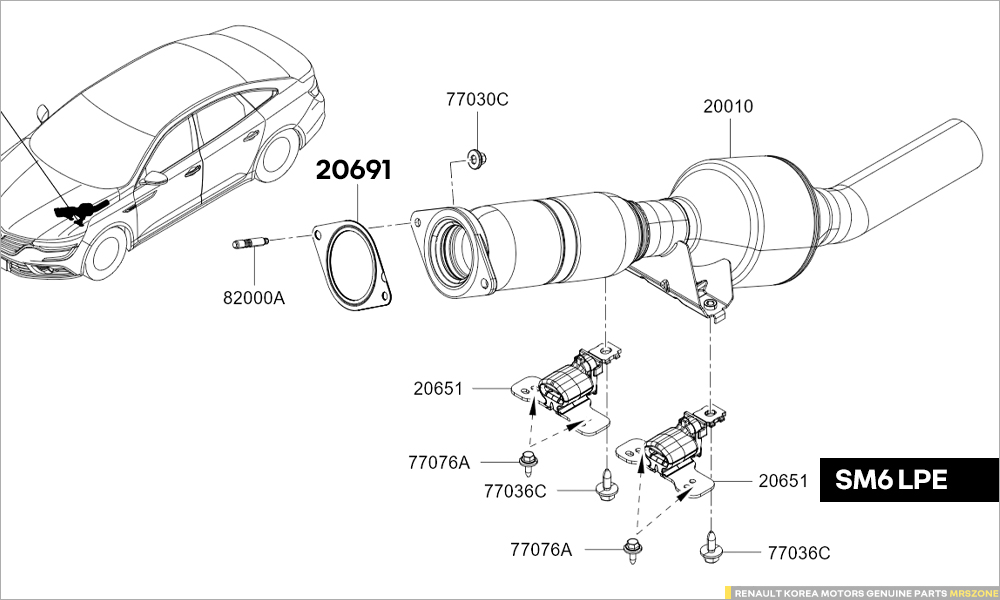 77030C

20010

20691

82000A

20651

77076A

77036C

20651

SM6 LPE

77076A

77036C

RENAULT KOREA MOTORS GENUINE PARTS MRSZONE