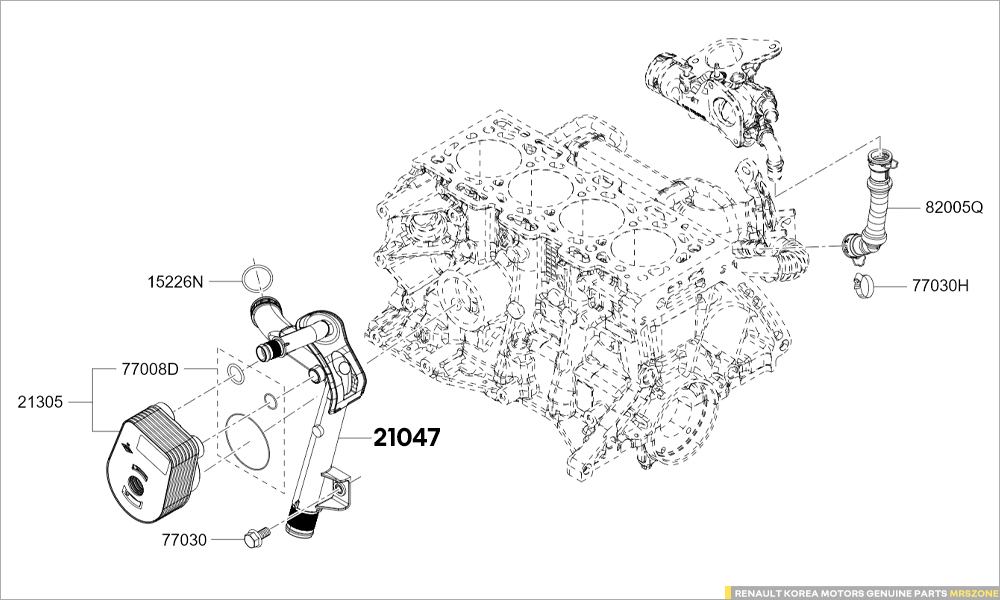 82005Q
77030H
15226N
77008D
21305
21047
77030
RENAULT KOREA MOTORS GENUINE PARTS MRSZONE