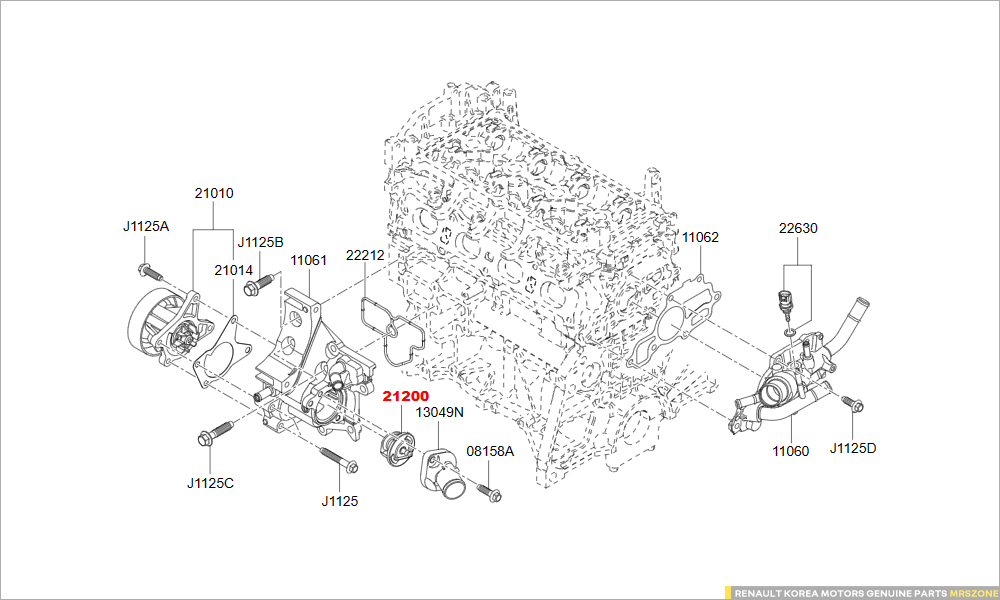 21010
J1125A
J1125B
21014
11061
22212
11062
22630
21200
13049N
08158A
J1125C
J1125
11060
J1125D
RENAULT KOREA MOTORS GENUINE PARTS MRSZONE