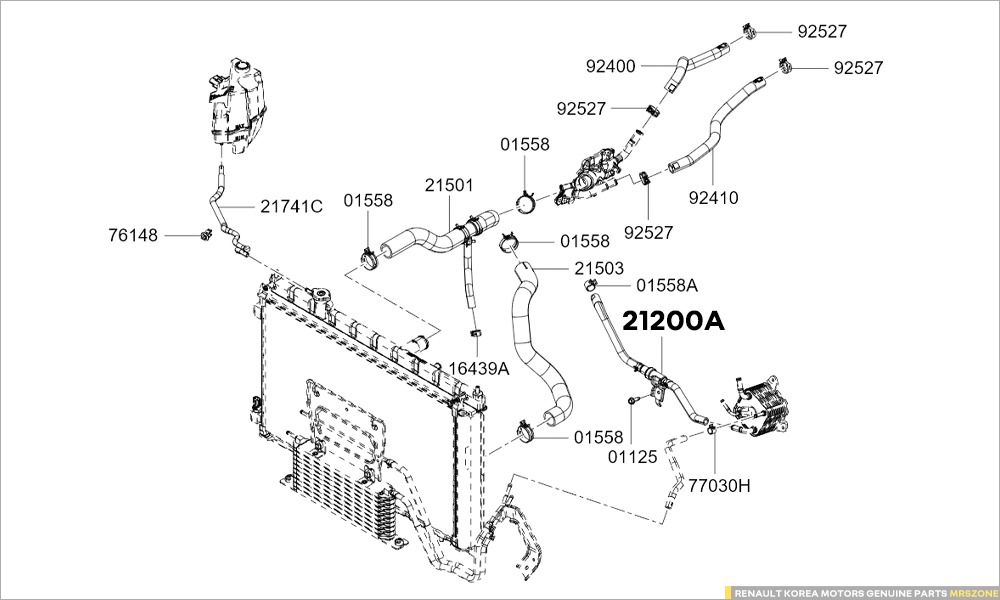 92527
92400
92527
92527
01558
21501
01558
21741C
76148
92410
92527
01558
21503
01558A
21200A
16439A
01558
01125
77030H
RENAULT KOREA MOTORS GENUINE PARTS MRSZONE