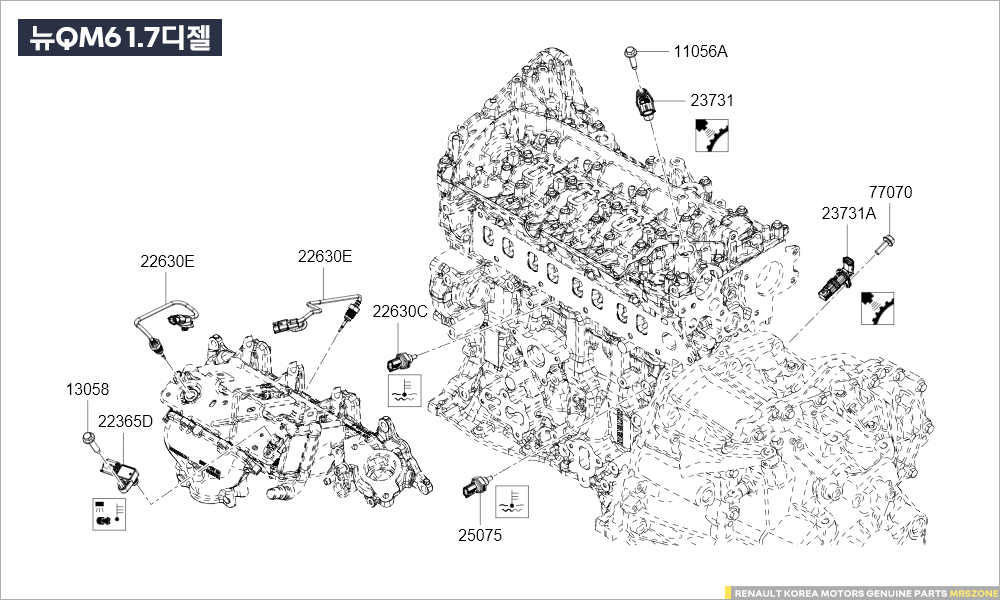 뉴QM6 1.7디젤

11056A

23731

77070

23731A

22630E

22630E

22630C

13058

22365D

25075

RENAULT KOREA MOTORS GENUINE PARTS MRSZONE