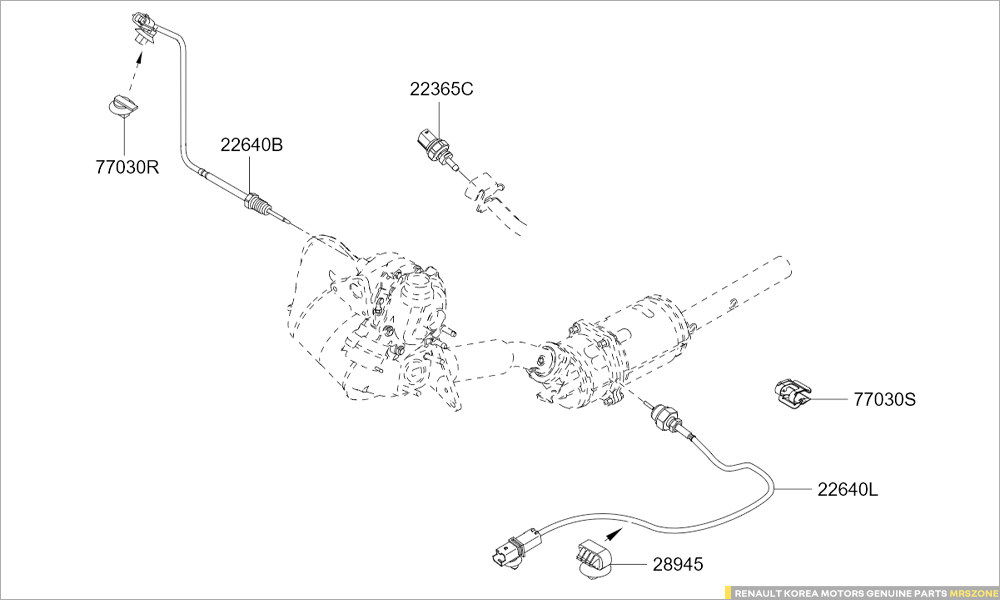 22365C

22640B

77030R

77030S

22640L

28945

RENAULT KOREA MOTORS GENUINE PARTS MRSZONE