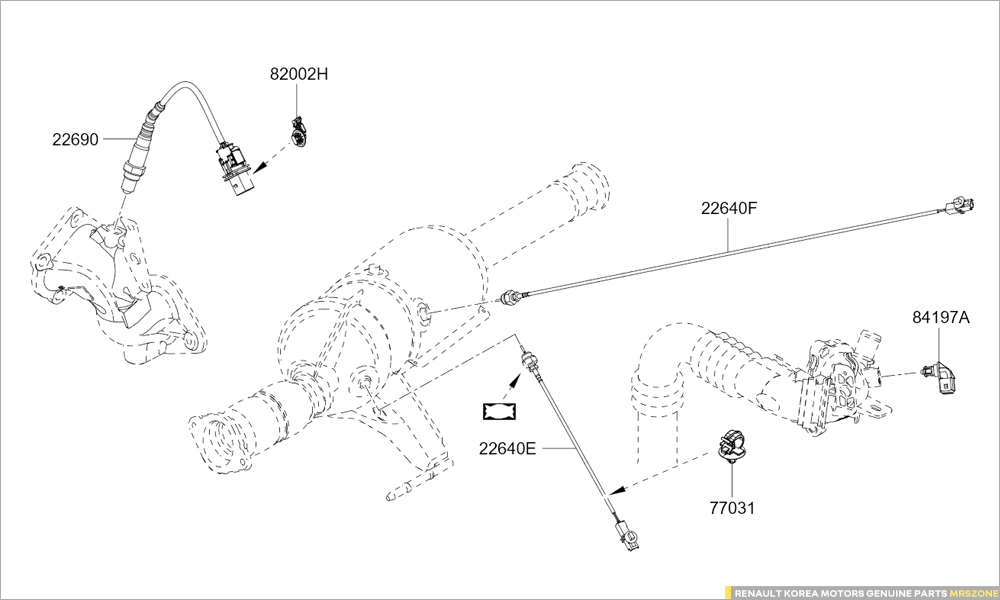 82002H
22690
22640F
84197A
22640E
77031
RENAULT KOREA MOTORS GENUINE PARTS MRSZONE