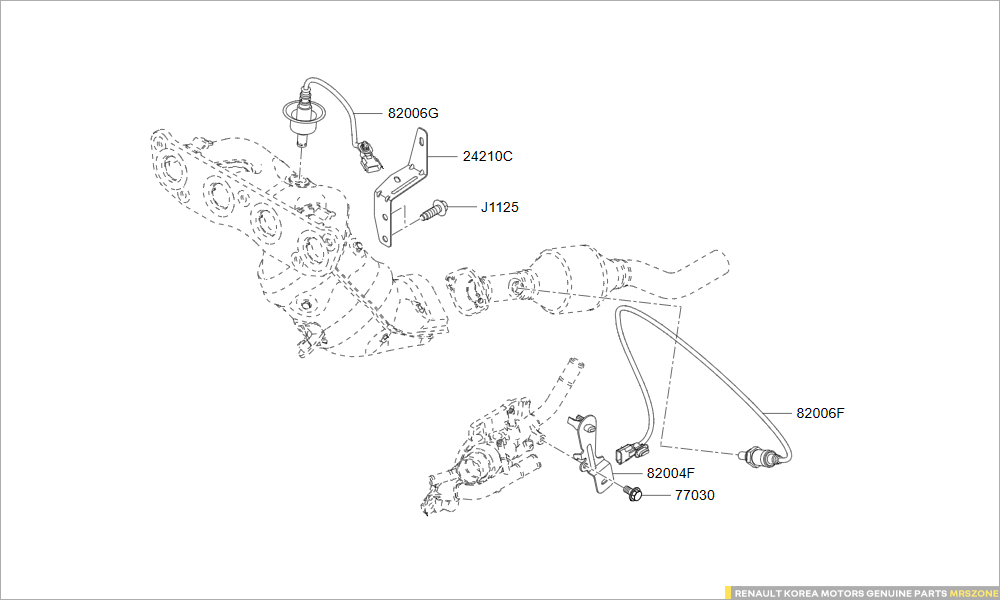 82006G
24210C
J1125
82006F
82004F
77030
RENAULT KOREA MOTORS GENUINE PARTS MRSZONE