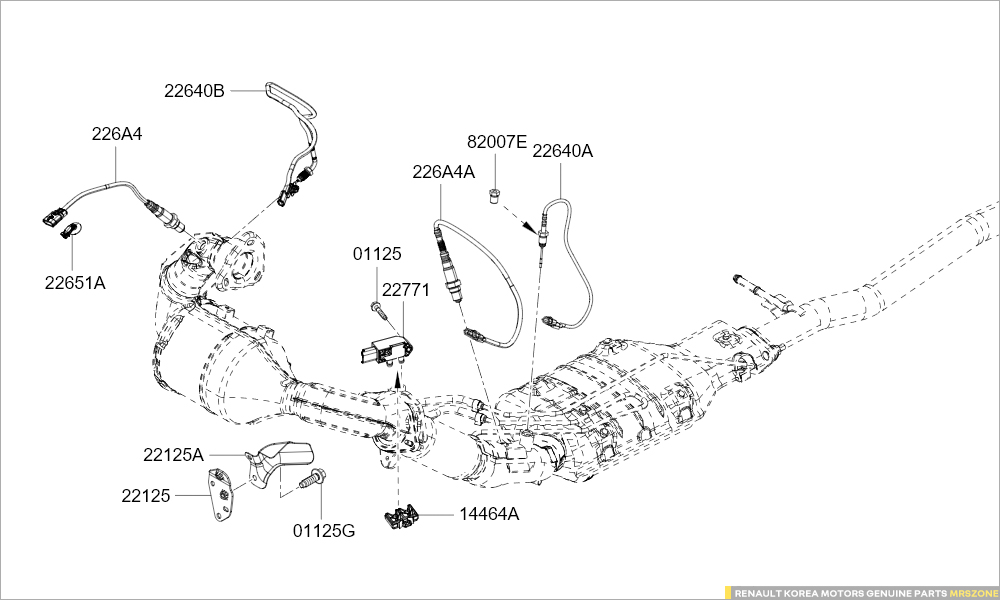 22640B
226A4
22651A
82007E
22640A
226A4A
01125
22771
22125A
22125
01125G
14464A
RENAULT KOREA MOTORS GENUINE PARTS MRSZONE