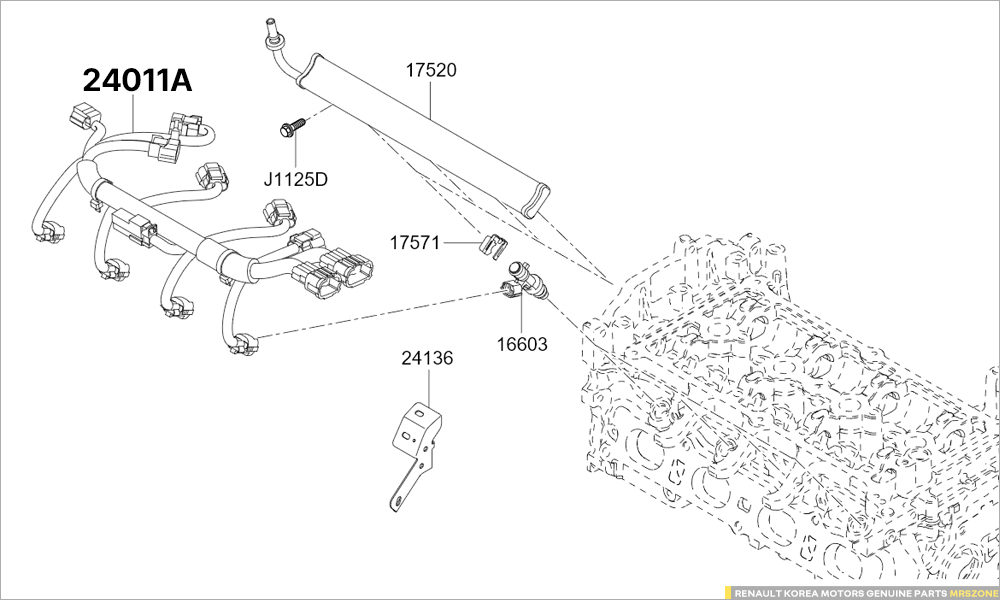 24011A

17520

J1125D

17571

16603

24136

RENAULT KOREA MOTORS GENUINE PARTS MRSZONE