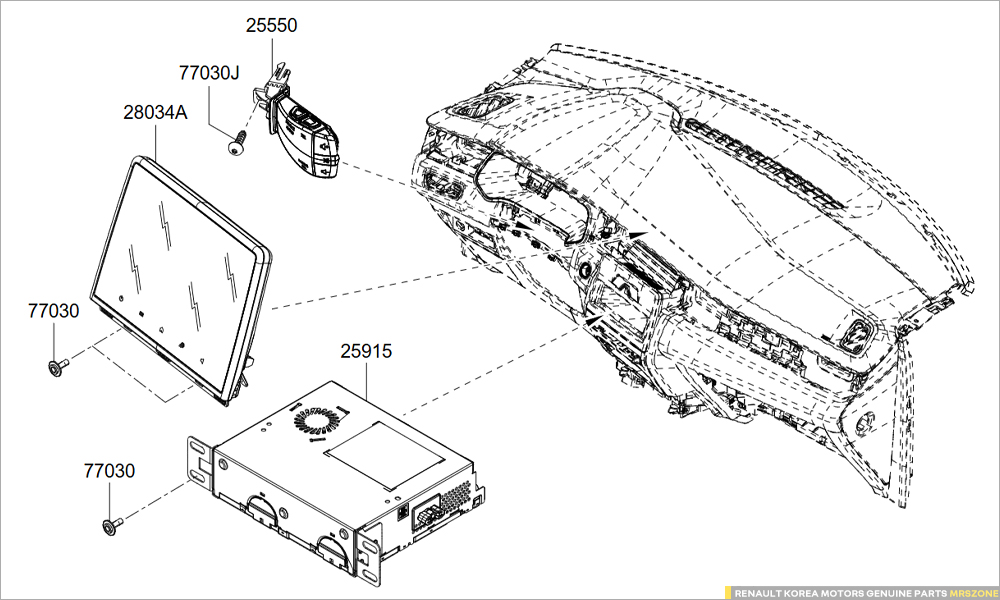 25550

77030J

28034A

77030

25915

77030

RENAULT KOREA MOTORS GENUINE PARTS MRSZONE