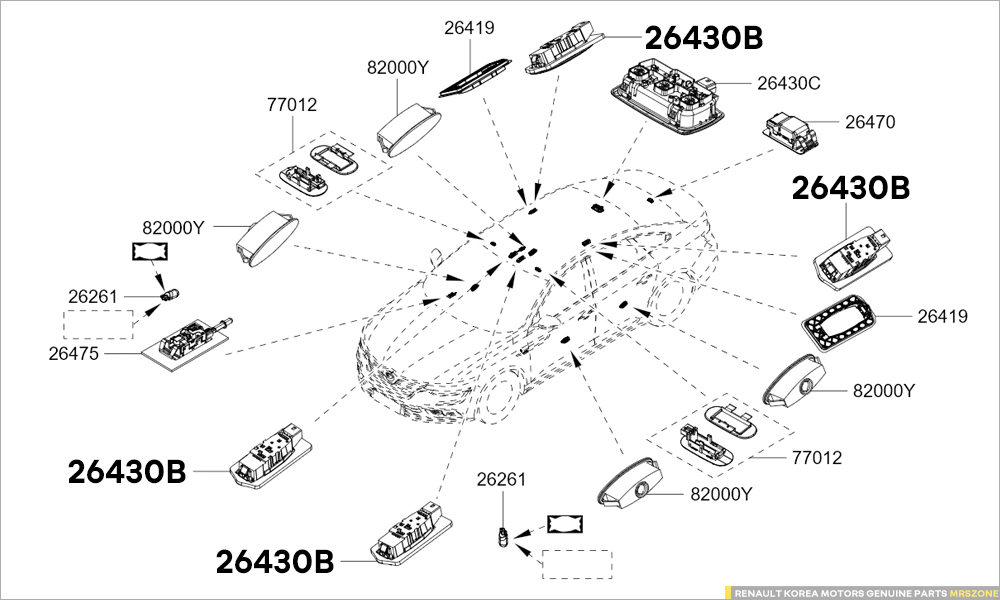 26419
26430B
82000Y
26430C
77012
26470
26430B
82000Y
26261
26419
26475
82000Y
77012
26430B
26261
82000Y
26430B
RENAULT KOREA MOTORS GENUINE PARTS MRSZONE