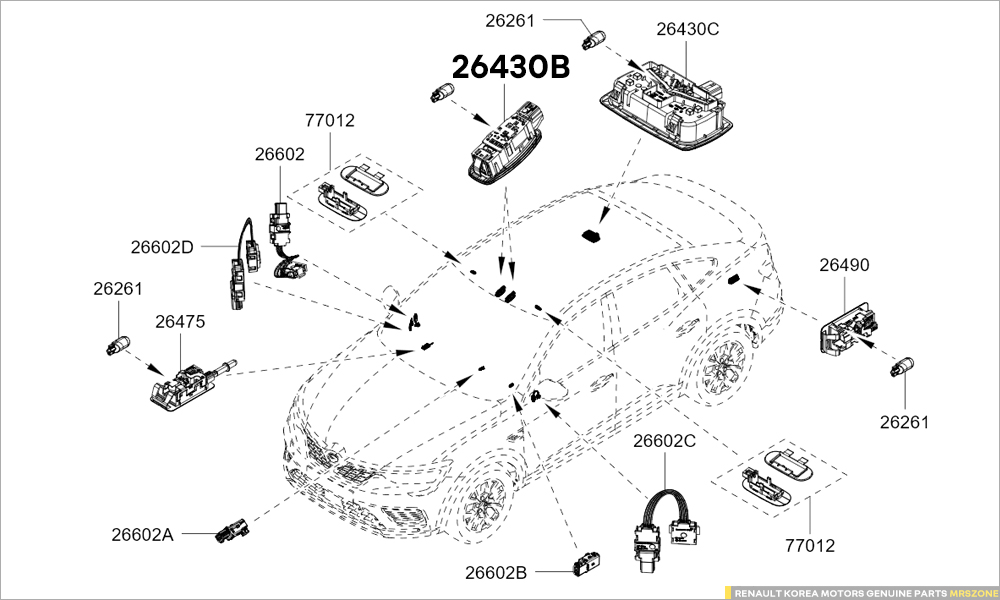 26261
26430C
26430B
77012
26602
26602D
26261
26475
26490
26261
26602C
77012
26602A
26602B
RENAULT KOREA MOTORS GENUINE PARTS MRSZONE