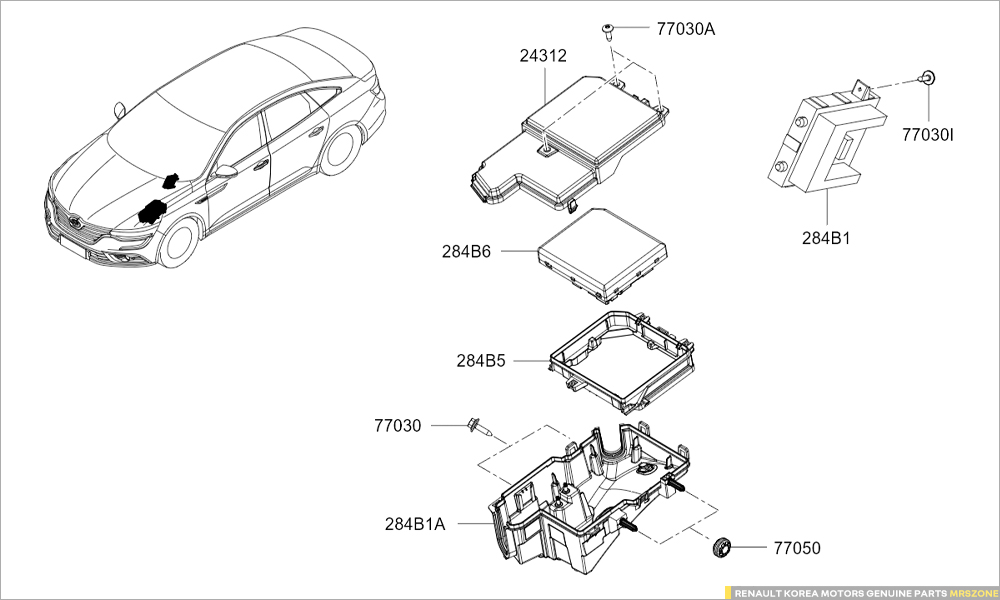 77030A

24312

77030I

284B1

284B6

284B5

77030

284B1A

77050

RENAULT KOREA MOTORS GENUINE PARTS MRSZONE