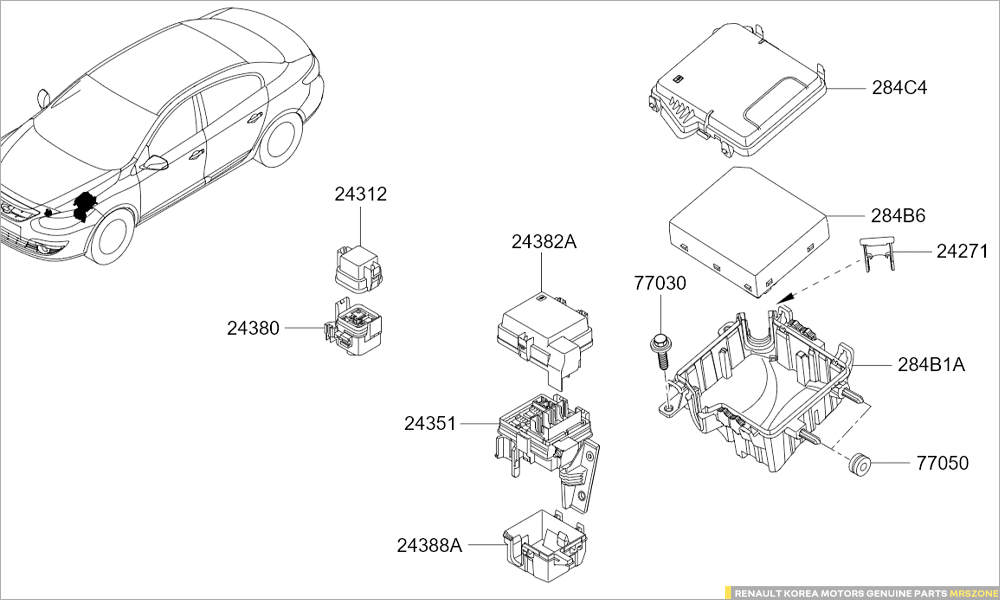 284C4

24312

284B6

24382A

24271

77030

24380

284B1A

24351

77050

24388A

RENAULT KOREA MOTORS GENUINE PARTS MRSZONE