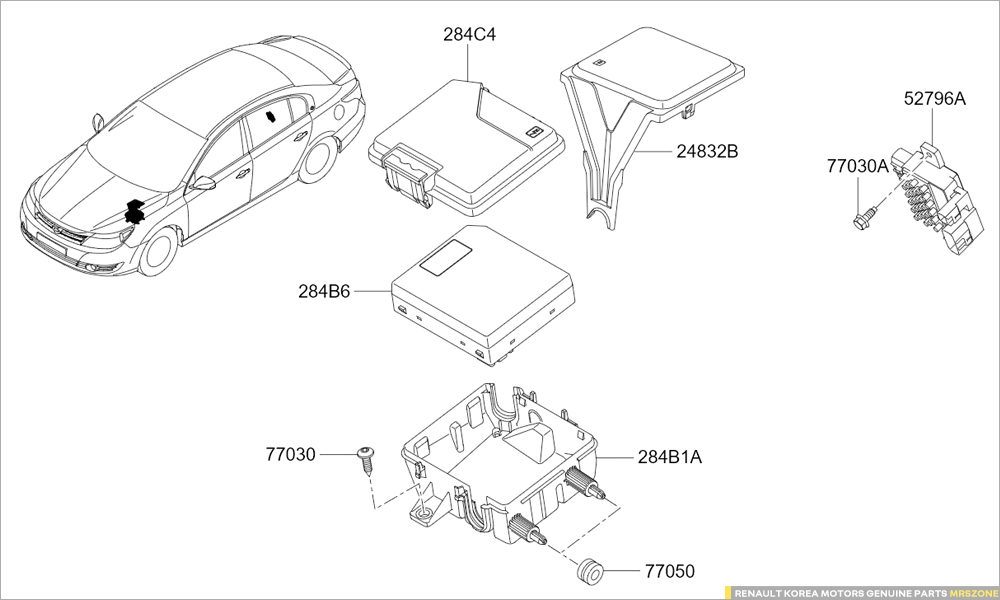 284C4

24832B

52796A

77030A

284B6

77030

284B1A

77050

RENAULT KOREA MOTORS GENUINE PARTS MRSZONE