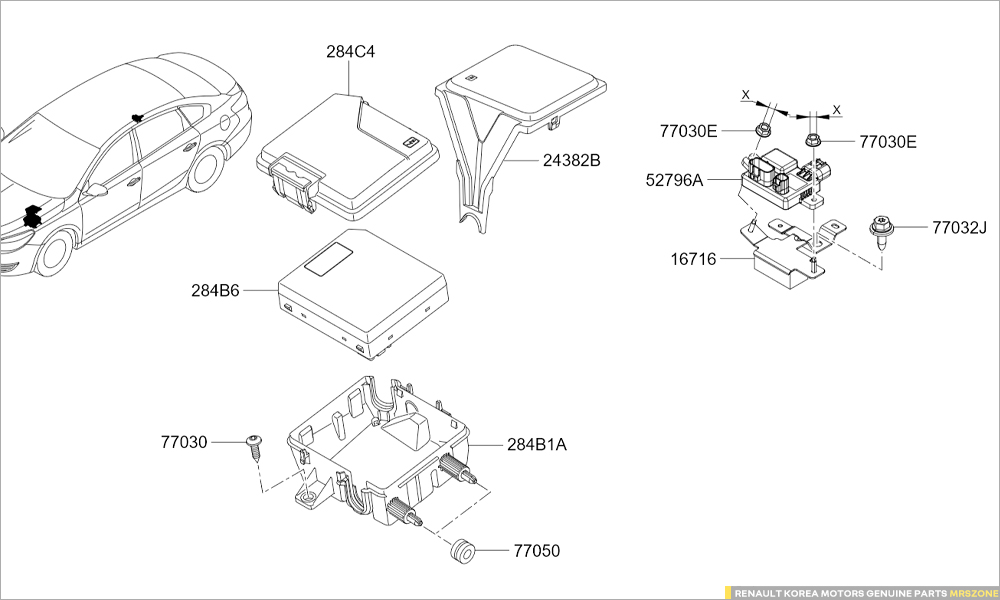 284C4

24382B

X

X

77030E

77030E

52796A

77032J

16716

284B6

77030

284B1A

77050

RENAULT KOREA MOTORS GENUINE PARTS MRSZONE