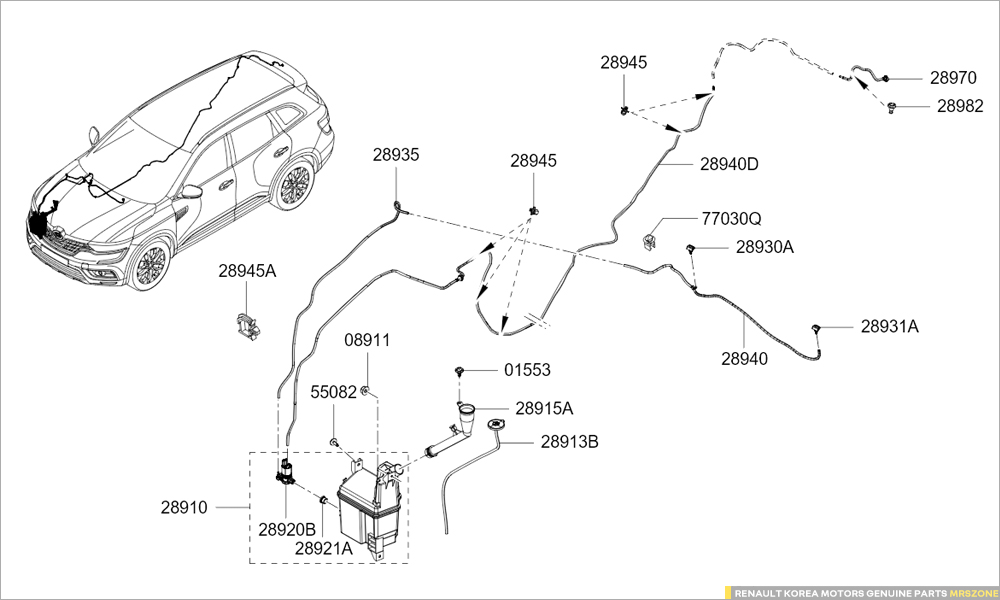 28945
28970
28982
28935
28945
28940D
77030Q
28930A
28945A
28931A
28940
08911
01553
55082
28915A
28913B
28910
28920B
28921A
RENAULT KOREA MOTORS GENUINE PARTS MRSZONE