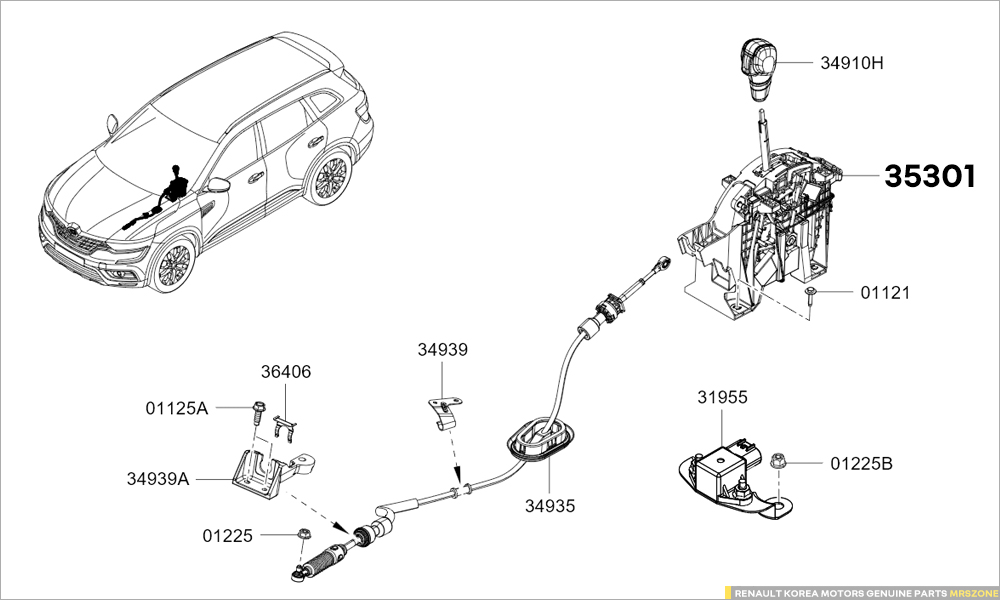 34910H

35301

01121

34939

36406

01125A

34939A

01225

34935

31955

01225B

RENAULT KOREA MOTORS GENUINE PARTS MRSZONE