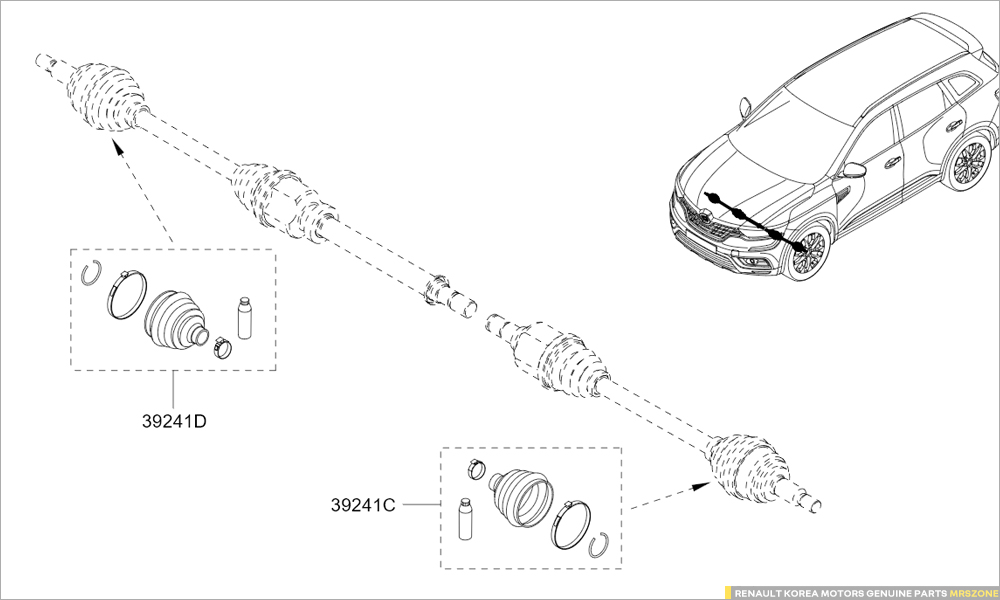 39241D

39241C

RENAULT KOREA MOTORS GENUINE PARTS MRSZONE