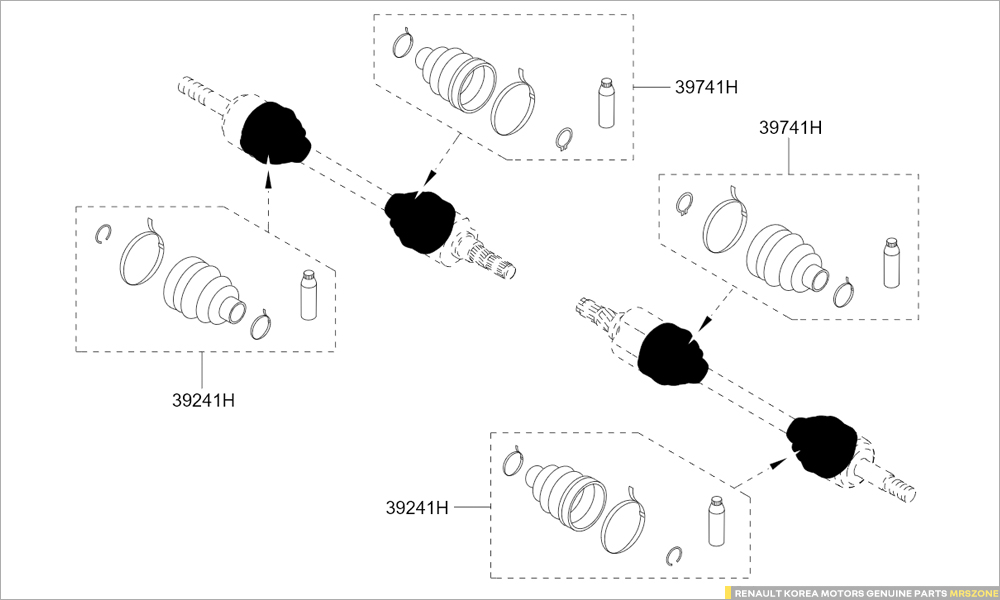 39741H

39741H

39241H

39241H

RENAULT KOREA MOTORS GENUINE PARTS MRSZONE