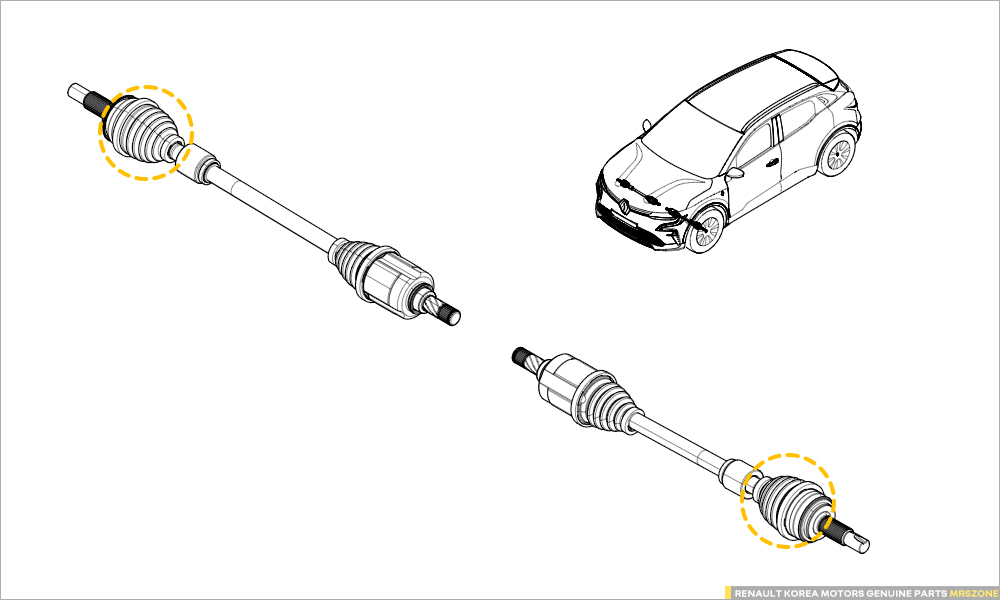 RENAULT KOREA MOTORS GENUINE PARTS MRSZONE