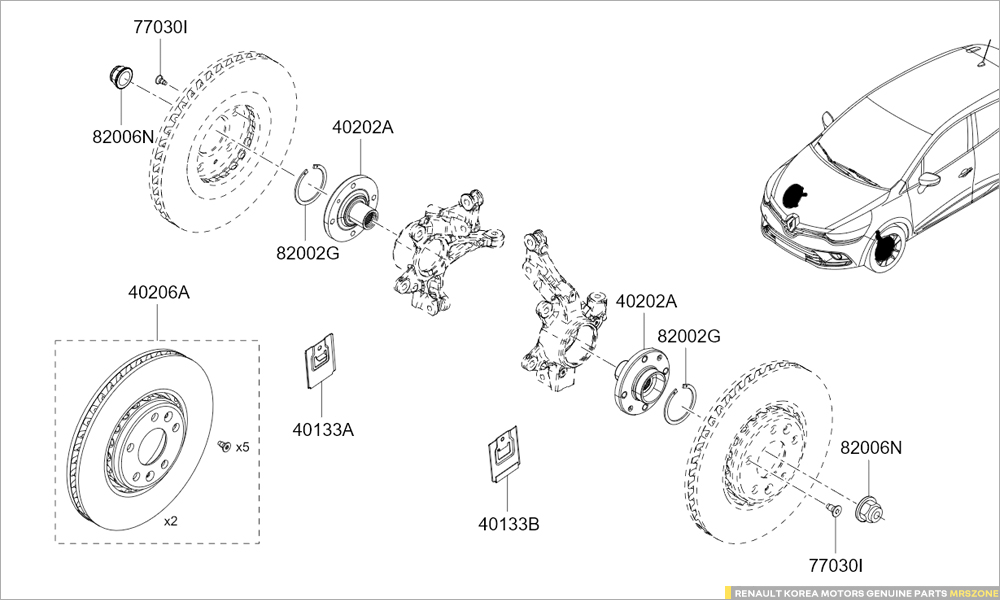 77030I

82006N

40202A

82002G

40206A

x5

x2

40133A

40202A

82002G

40133B

82006N

77030I

RENAULT KOREA MOTORS GENUINE PARTS MRSZONE