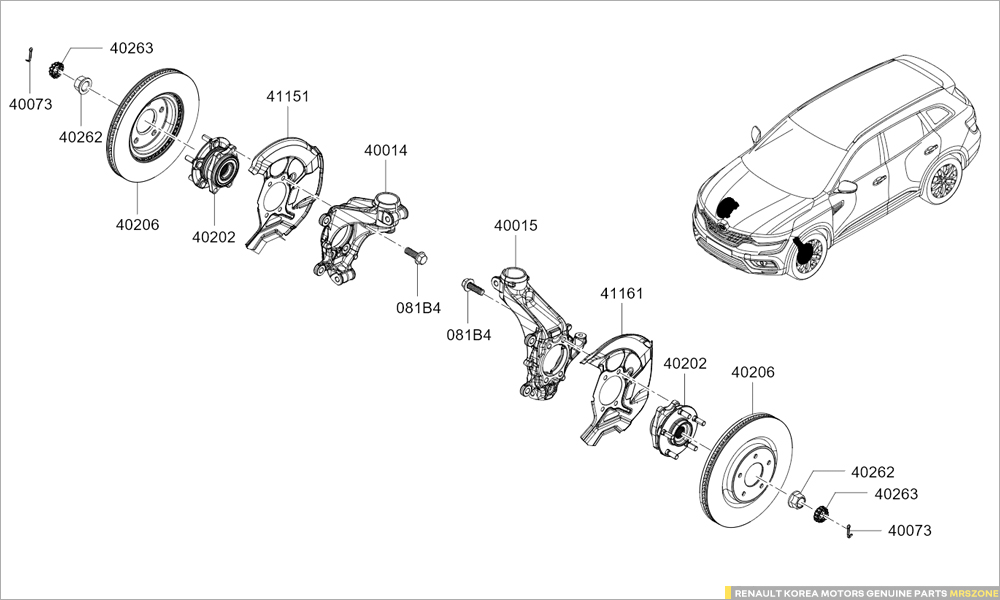 40263
40073
40262
40206
40202
41151
40014
081B4
40015
081B4
41161
40202
40206
40262
40263
40073
RENAULT KOREA MOTORS GENUINE PARTS MRSZONE