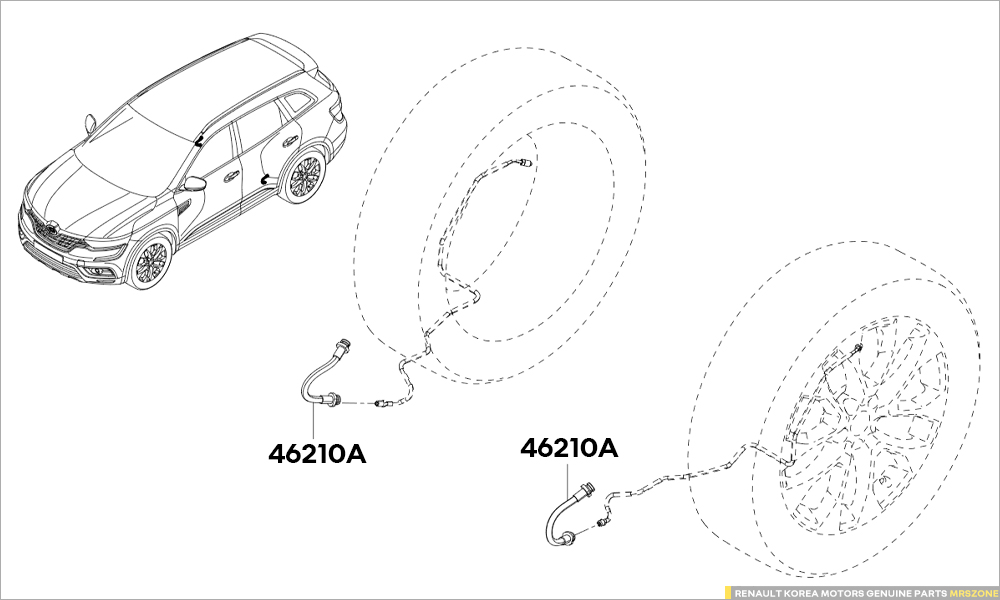 46210A

46210A

RENAULT KOREA MOTORS GENUINE PARTS MRSZONE