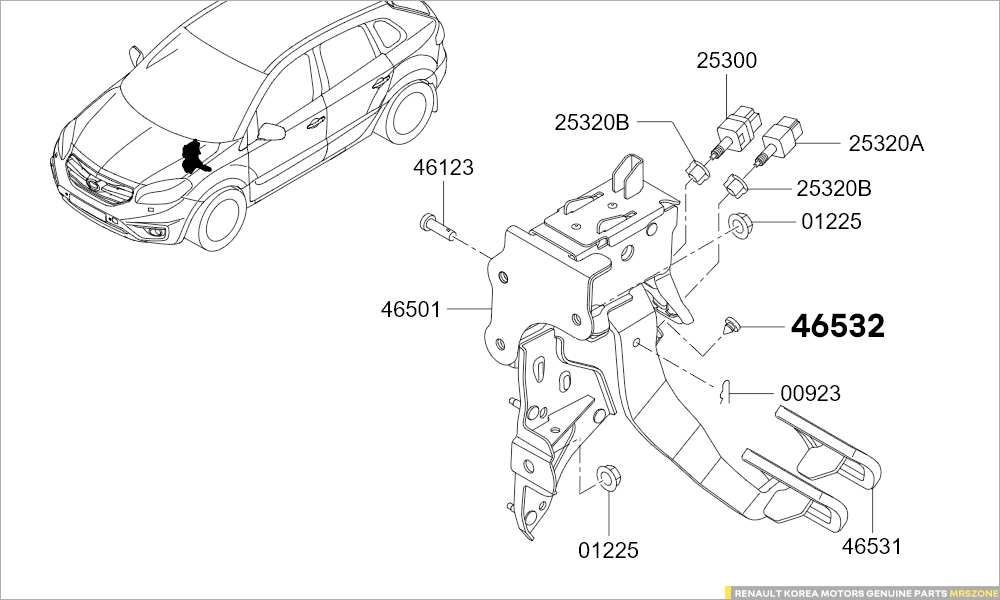 25300
25320B
25320A
46123
25320B
01225
46501
46532
00923
01225
46531
RENAULT KOREA MOTORS GENUINE PARTS MRSZONE