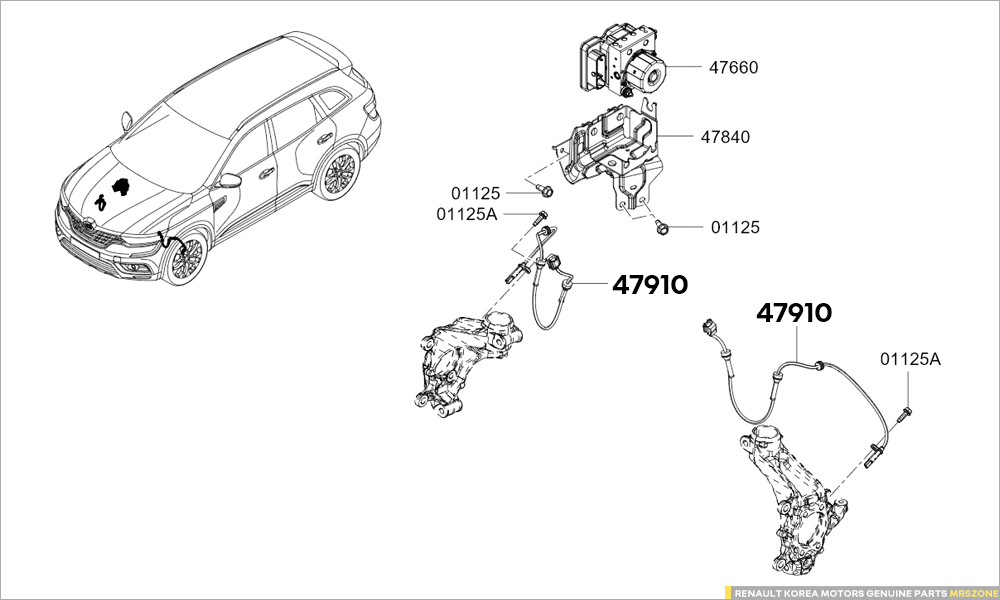 47660
47840
01125
01125A
01125
47910
47910
01125A
RENAULT KOREA MOTORS GENUINE PARTS MRSZONE