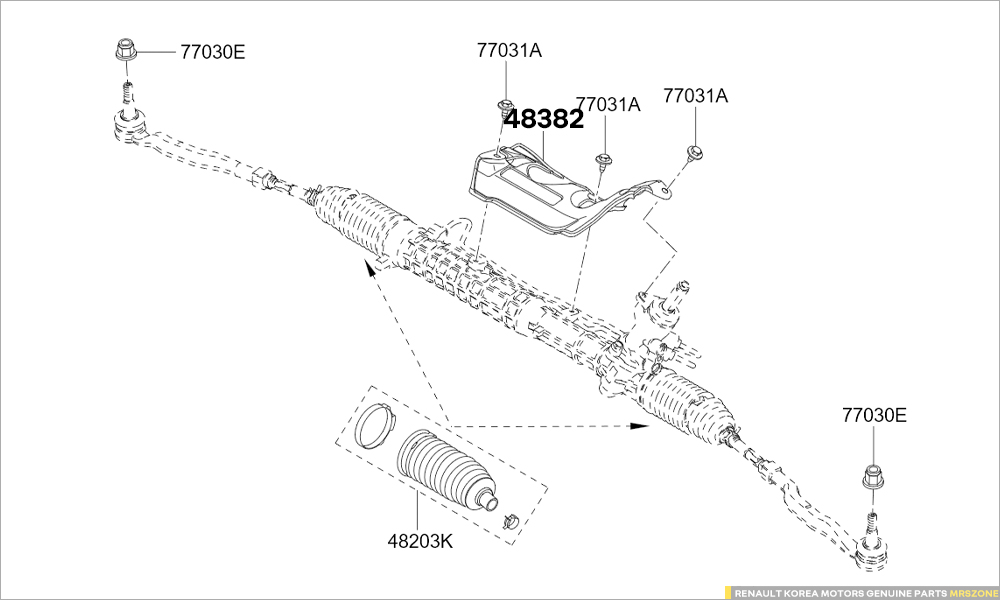 77030E

77031A

48382

77031A

77031A

77030E

48203K

RENAULT KOREA MOTORS GENUINE PARTS MRSZONE