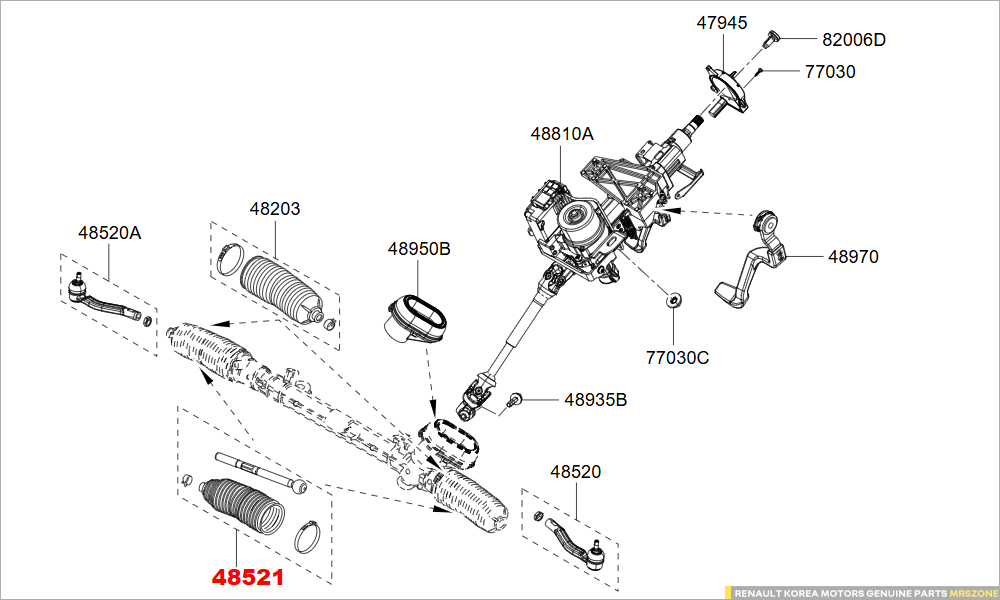 47945
82006D
77030
48810A
48203
48520A
48950B
48970
77030C
48935B
48520
48521
RENAULT KOREA MOTORS GENUINE PARTS MRSZONE