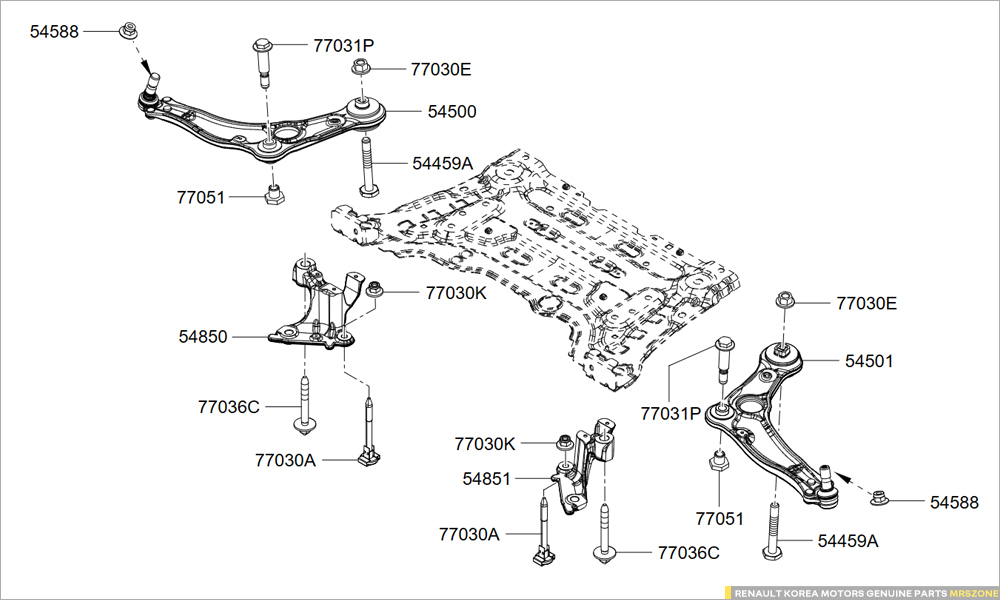 54588
77031P
77030E
54500
54459A
77051
77030K
54850
77036C
77030A
77030E
54501
77031P
77030K
54851
77051
54588
77030A
77036C
54459A
RENAULT KOREA MOTORS GENUINE PARTS MRSZONE