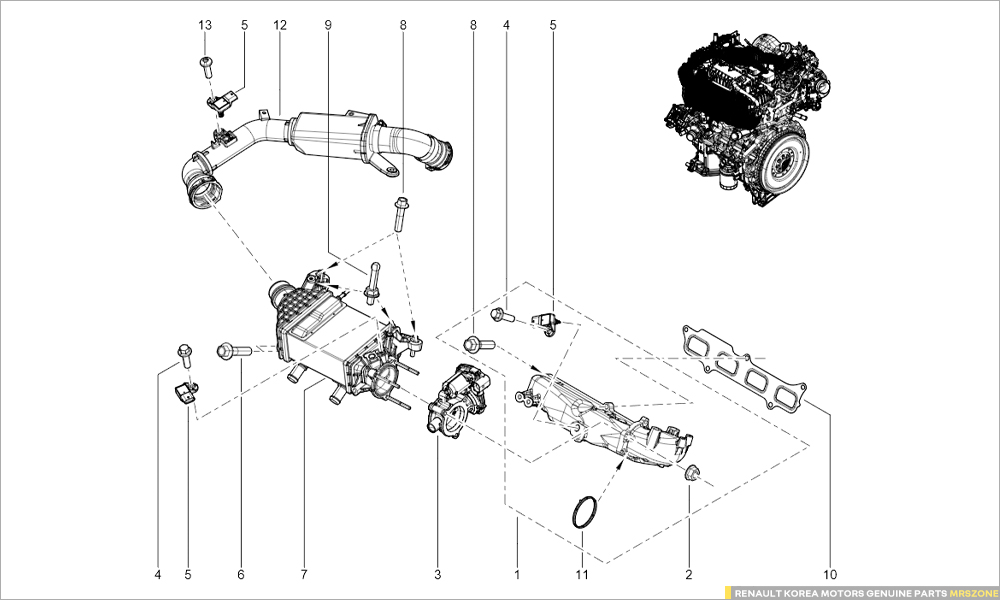 13
5
12
9
8
8
4
5
4
5
6
7
3
1
11
2
10
RENAULT KOREA MOTORS GENUINE PARTS MRSZONE