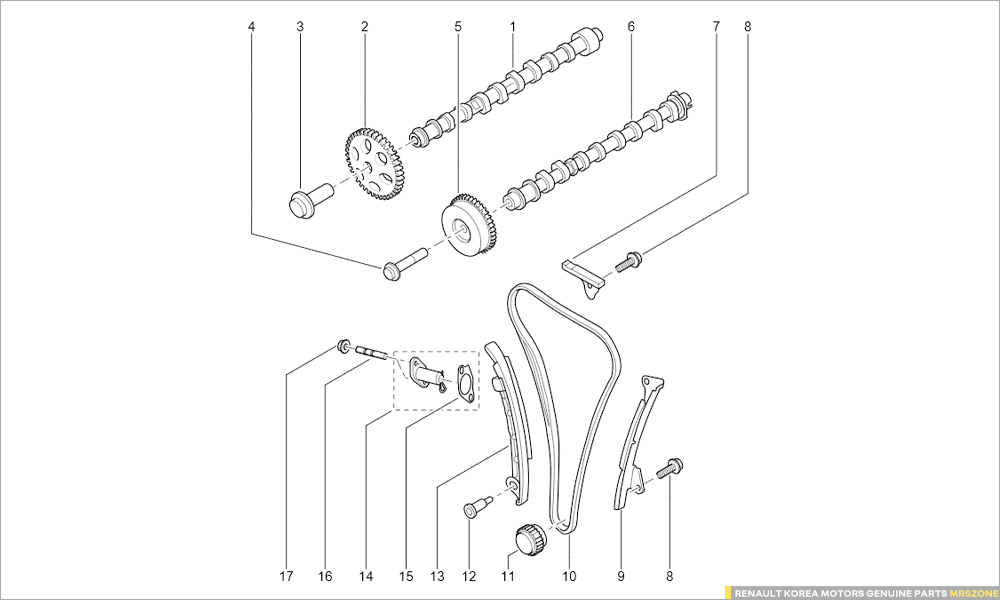 4 3 2 5 1 6 7 8

17 16 14 15 13 12 11 10 9 8

RENAULT KOREA MOTORS GENUINE PARTS MRSZONE