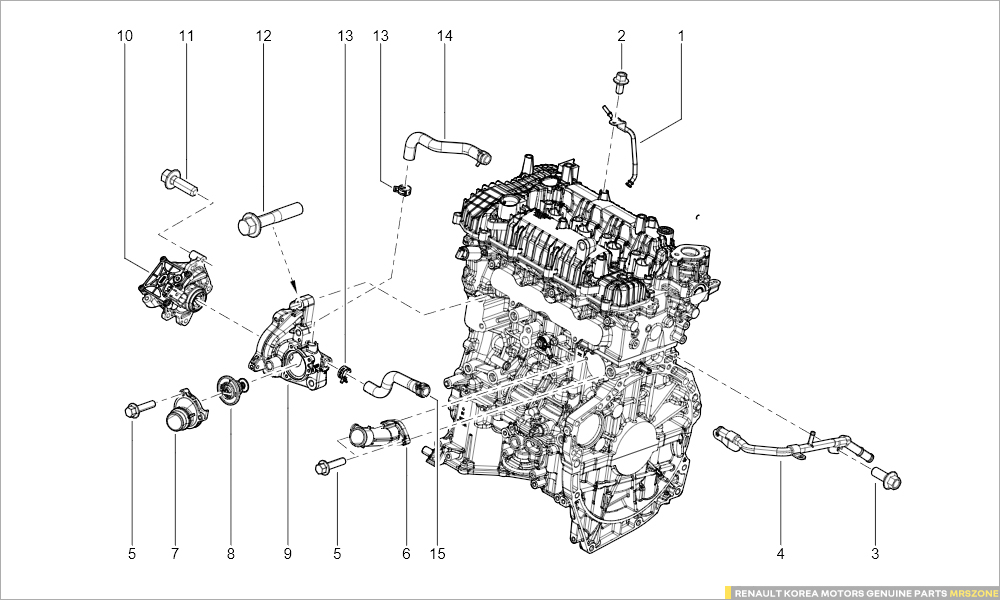 10 11 12 13 13 14 2 1

5 7 8 9 5 6 15 4 3

RENAULT KOREA MOTORS GENUINE PARTS MRSZONE