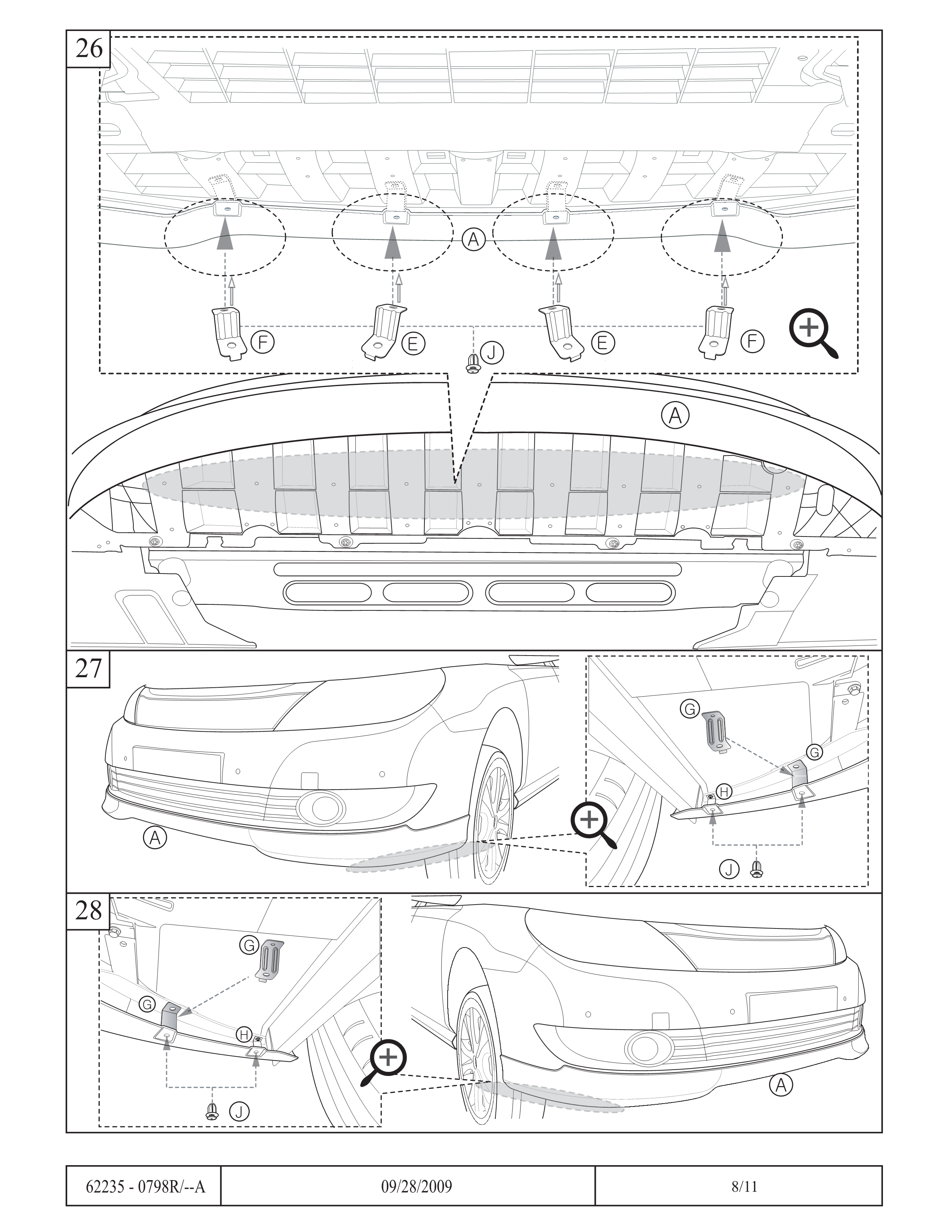 26

A

F E J E F

A

27

A

G

G

H

J

28

G

G

H

J

A

| 62235 - 0798R/--A | 09/28/2009 | 8/11 |
|---|---|---|