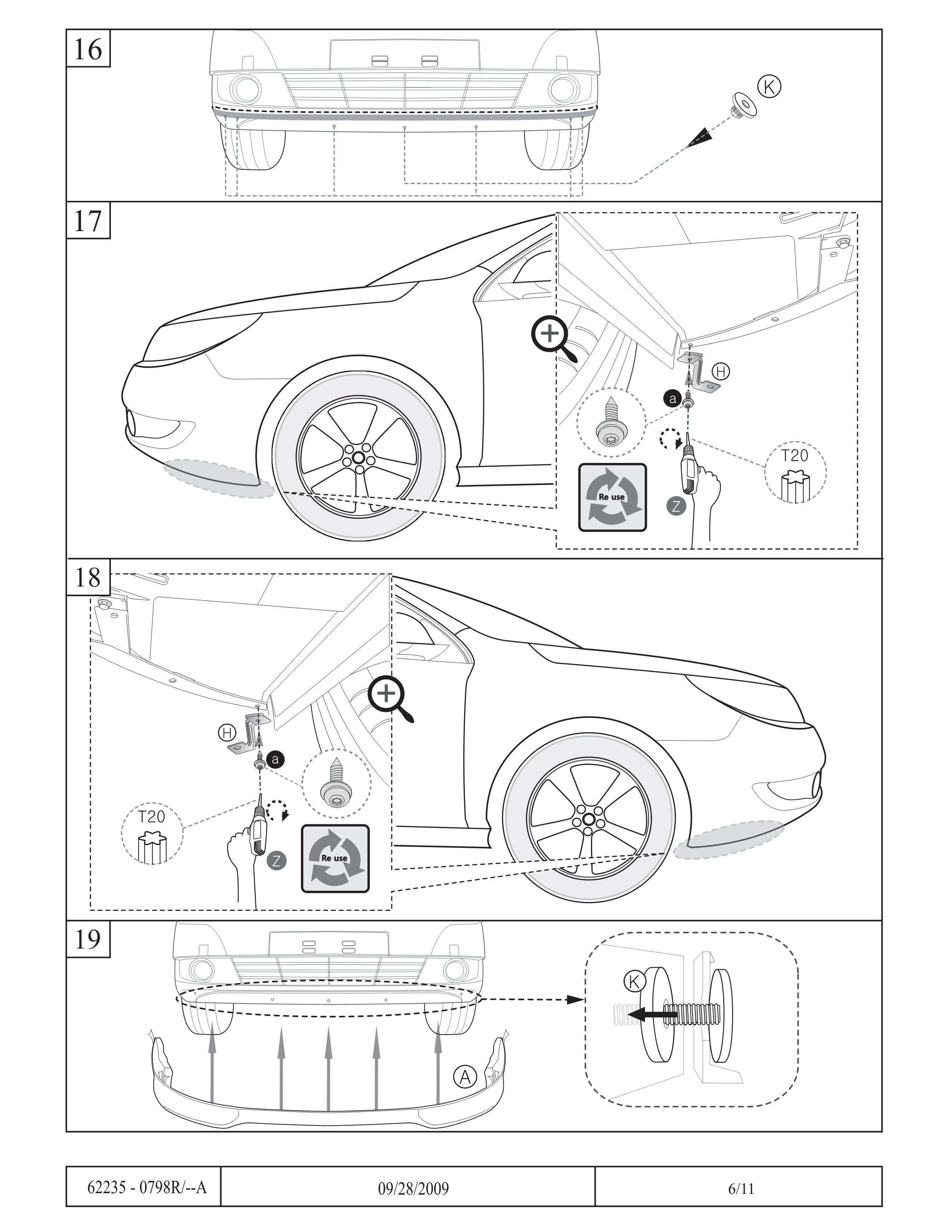 16

K

17

H

a

T20

Re use

Z

18

H

a

T20

Re use

Z

19

K

A

| 62235 - 0798R/--A | 09/28/2009 | 6/11 |
|---|---|---|