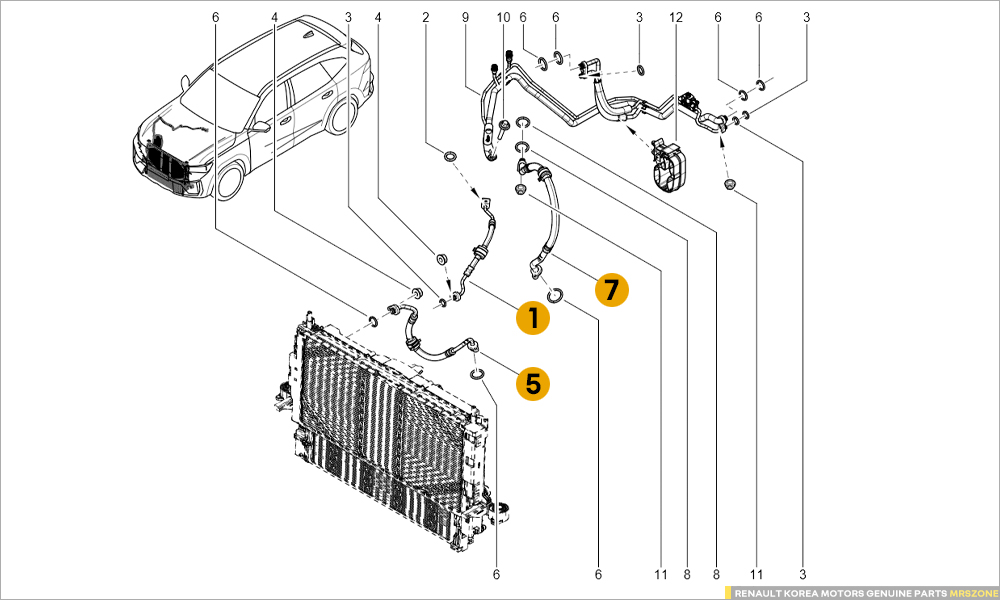 6
4
3
4
2
9
10
6
6
3
12
6
6
3

7
1
5

6
6
11
8
8
11
3

RENAULT KOREA MOTORS GENUINE PARTS MRSZONE