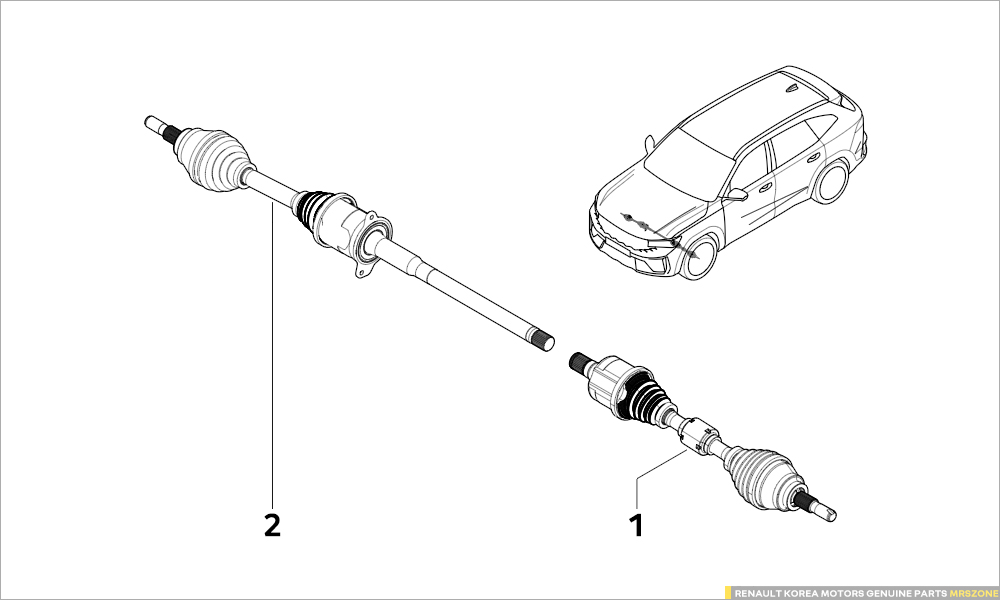 2

1

RENAULT KOREA MOTORS GENUINE PARTS MRSZONE